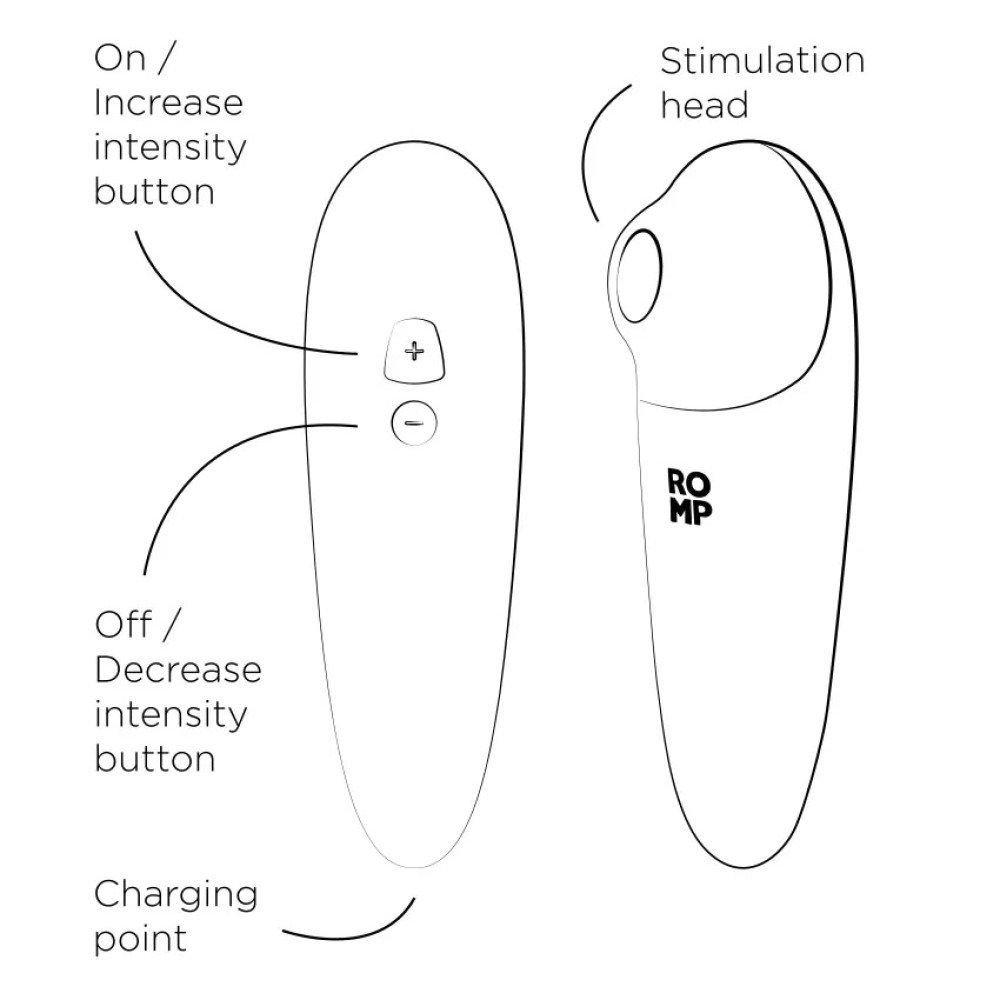 On / Increase intensity button

Stimulation head

+

−

RO
MP

Off / Decrease intensity button

Charging point