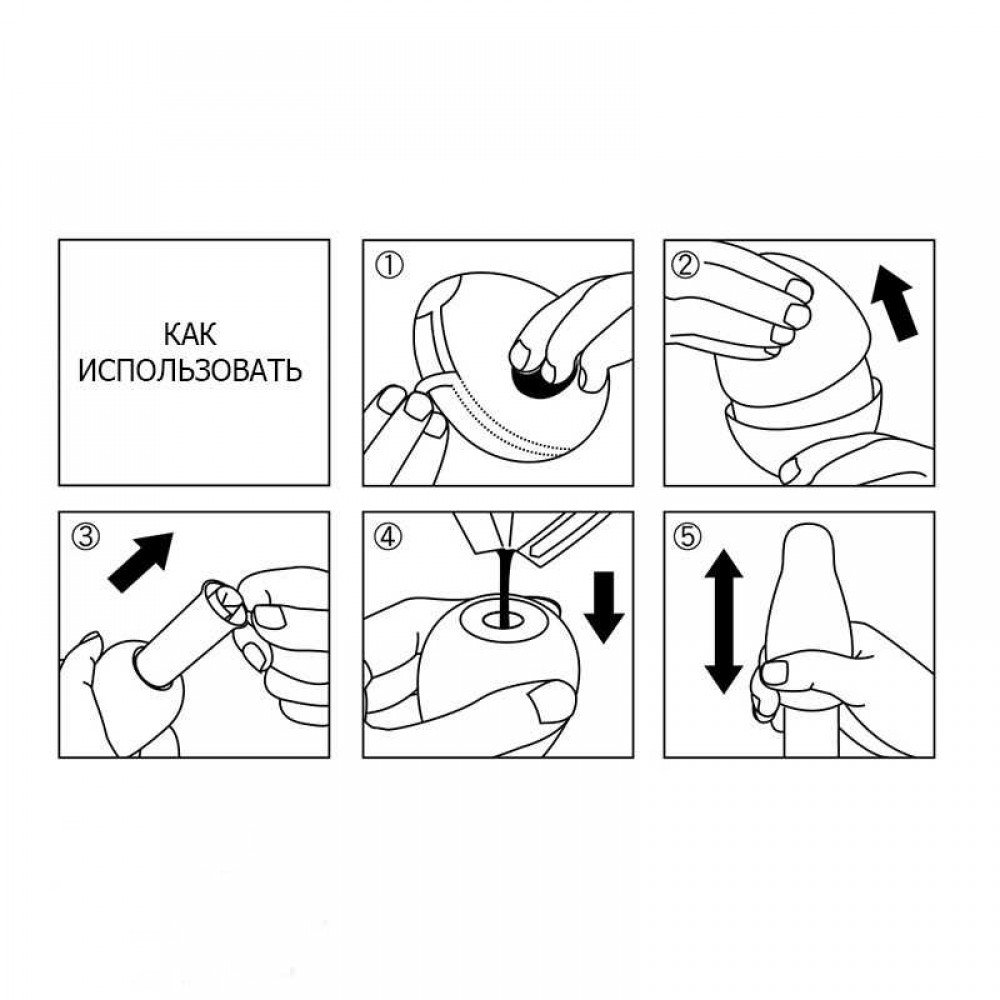 КАК ИСПОЛЬЗОВАТЬ

①

②

③

④

⑤